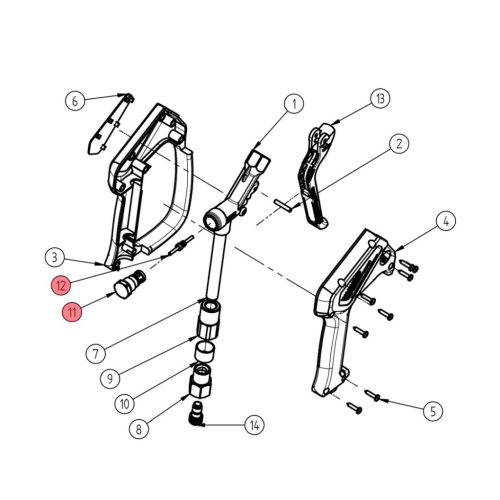 6
1
13
2
4
3
12
11
7
9
10
8
14
5